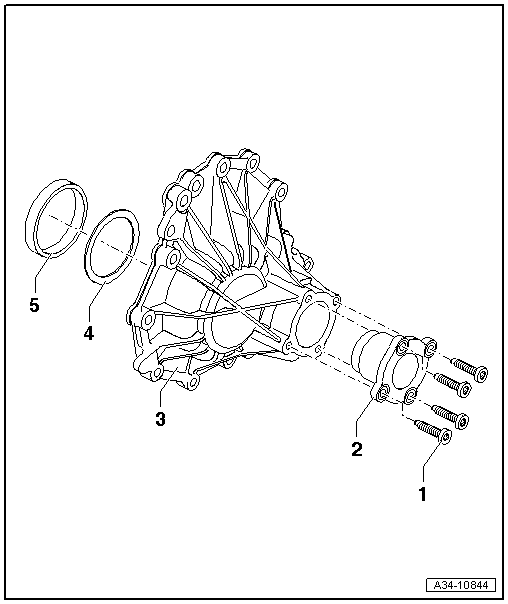 5
4
3
2
1
A34-10844