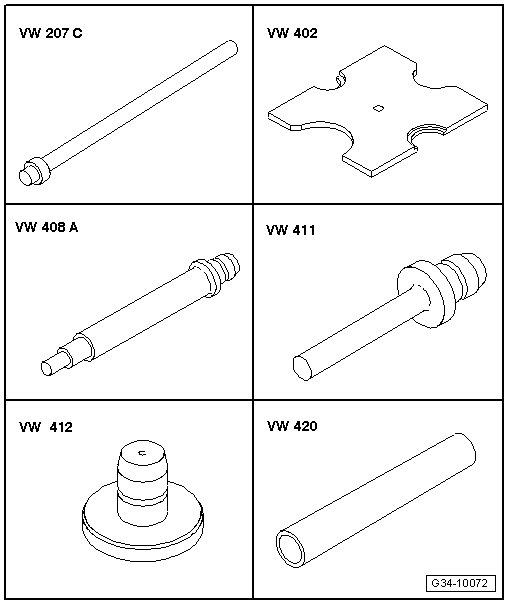 VW 207 C

VW 402

VW 408 A

VW 411

VW 412

VW 420

G34-10072