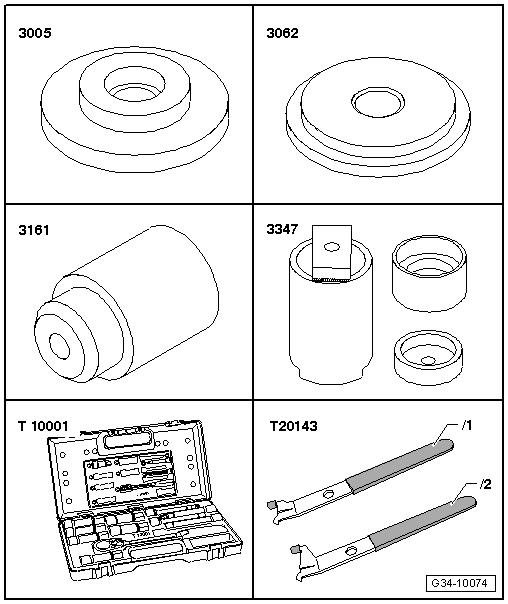 3005

3062

3161

3347

T 10001

T20143

/1

/2

G34-10074