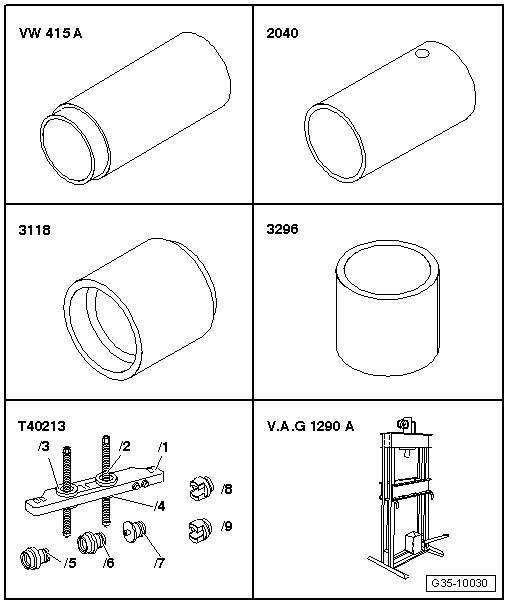 VW 415 A

2040

3118

3296

T40213

/3 /2 /1

/4

/8

/9

/5 /6 /7

V.A.G 1290 A

G35-10030