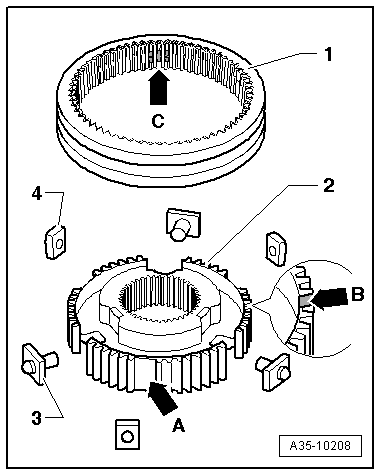 1
C
2
4
B
3
A
A35-10208