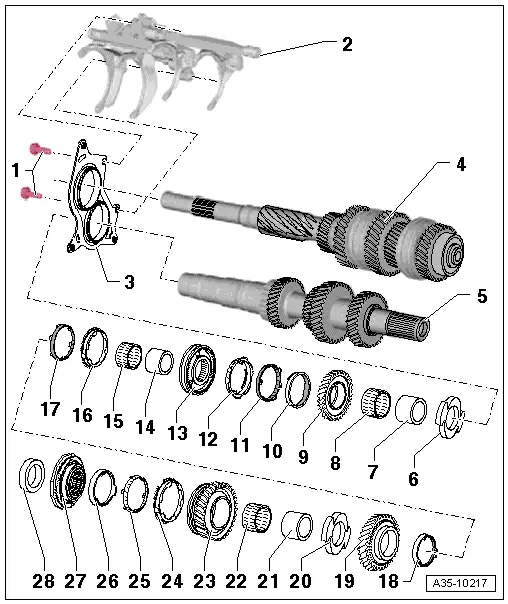 2
1
4
3
5
17
16
15
14
13
12
11
10
9
8
7
6
28
27
26
25
24
23
22
21
20
19
18
A35-10217