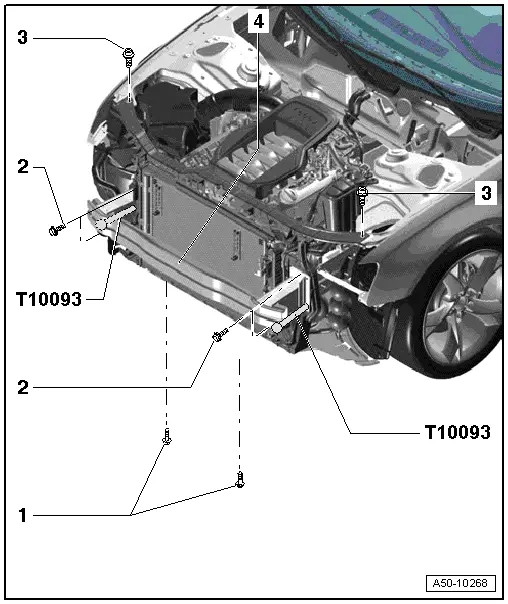 3
4
2
3
T10093
2
T10093
1
A50-10268