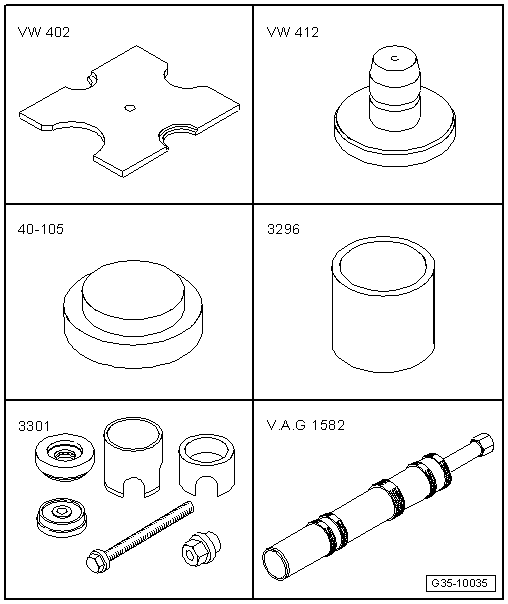 VW 402

VW 412

40-105

3296

3301

V.A.G 1582

G35-10035