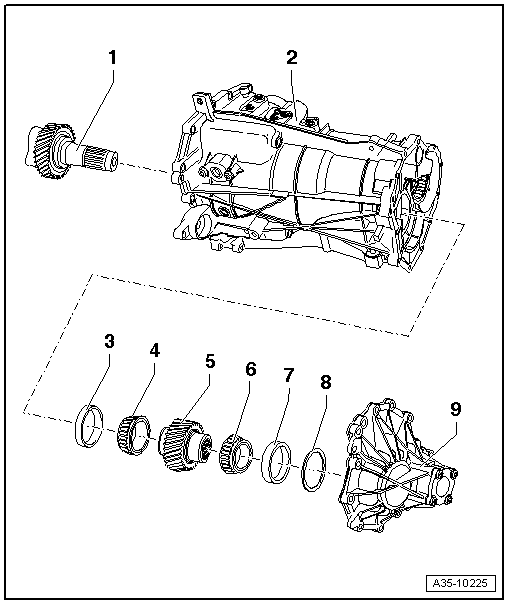 1
2
3
4
5
6
7
8
9
A35-10225