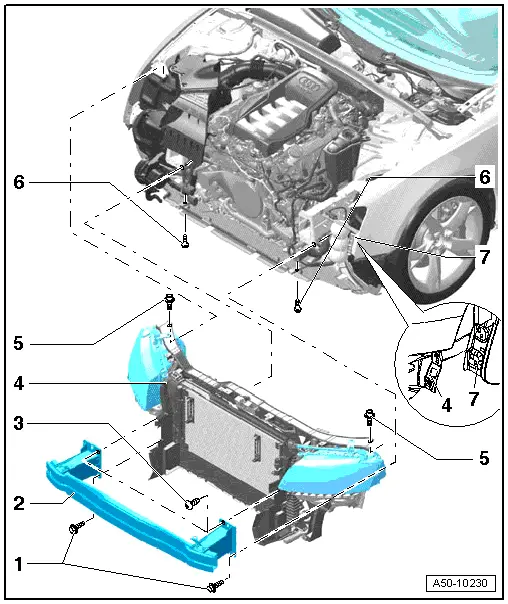 6
6
7
5
4
4
7
3
5
2
1
A50-10230