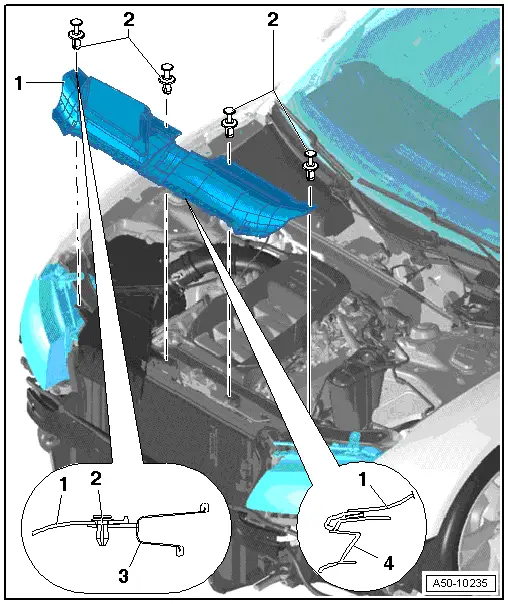 2
2
1
1
2
3
1
4
A50-10235