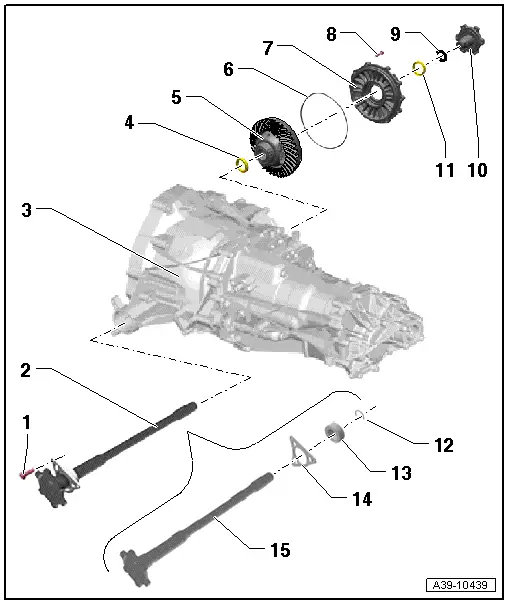 8
9
7
6
5
4
11
10
3
2
1
12
13
14
15
A39-10439