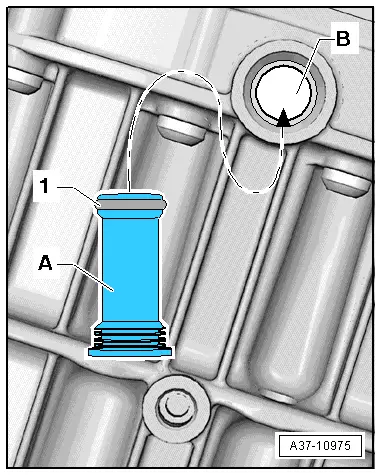 B
1
A
A37-10975