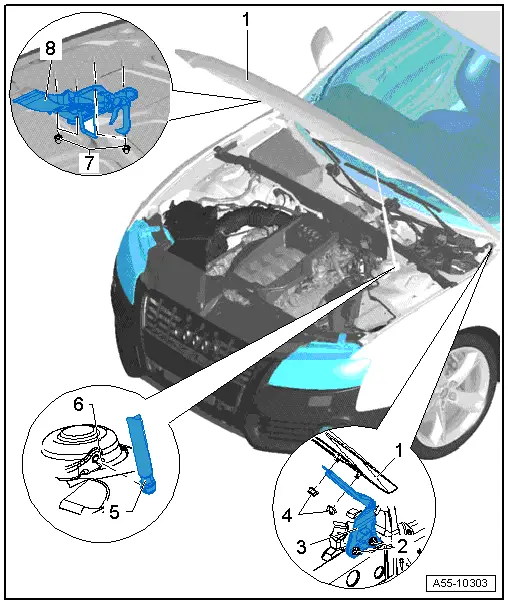 1
8
7
6
5
1
4
3
2
A55-10303