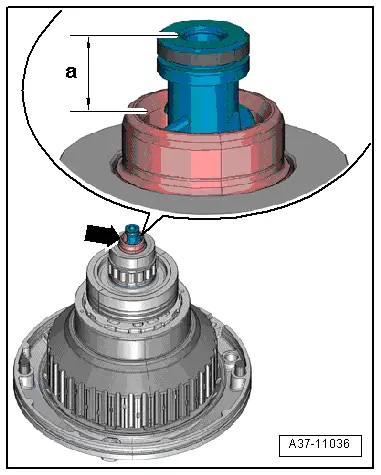 a

A37-11036