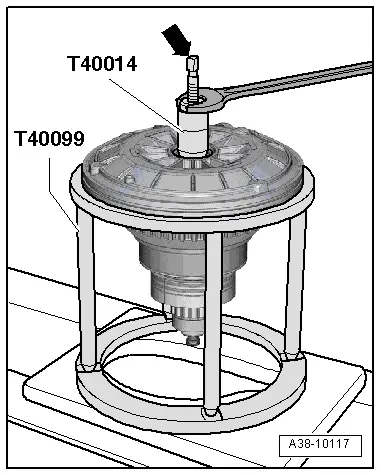 T40014
T40099
A38-10117