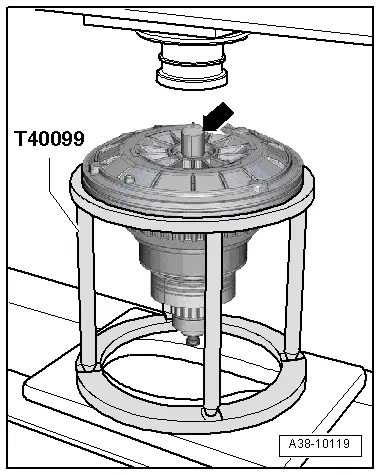 T40099

A38-10119