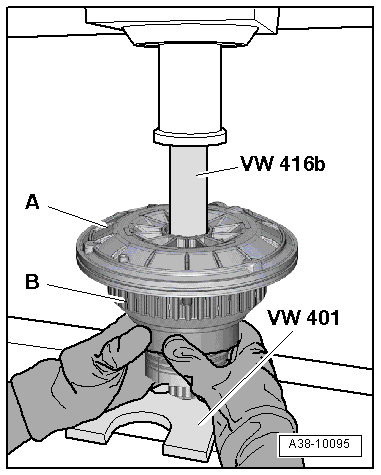 VW 416b

A

B

VW 401

A38-10095