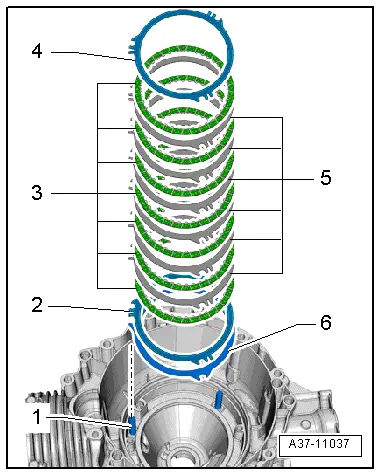 4
3
5
2
6
1
A37-11037