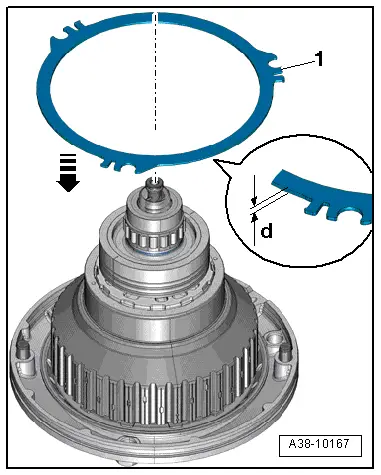 1

d

A38-10167