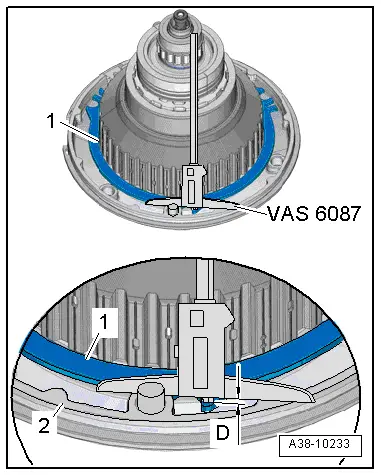 1
VAS 6087
1
2
D
A38-10233