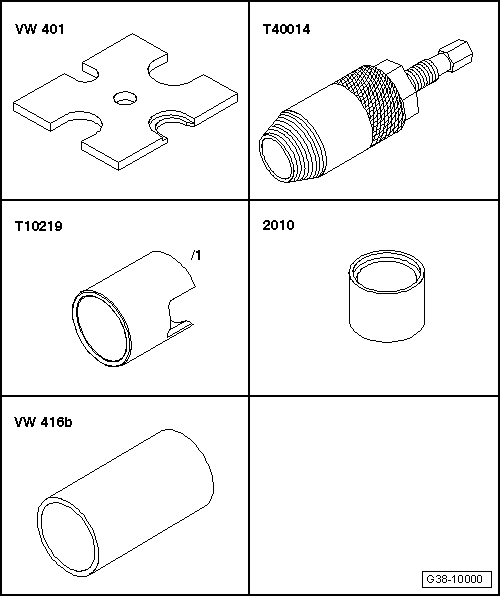 VW 401

T40014

T10219

/1

2010

VW 416b

G38-10000