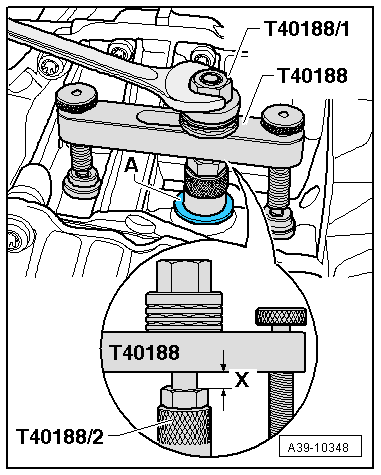 T40188/1
T40188
A
T40188
X
T40188/2
A39-10348