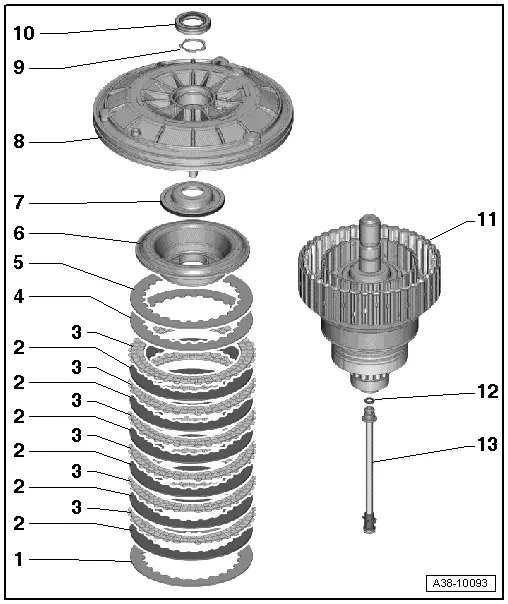 10
9
8
7
6
5
4
3
2
3
2
3
2
3
2
3
2
3
2
1
11
12
13
A38-10093