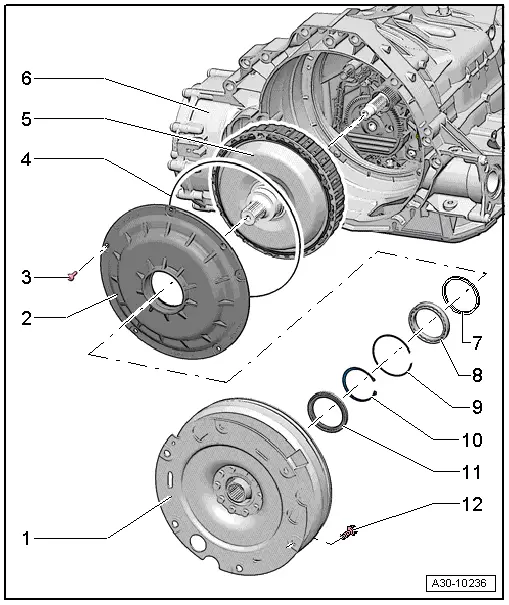 6
5
4
3
2
7
8
9
10
11
12
1
A30-10236