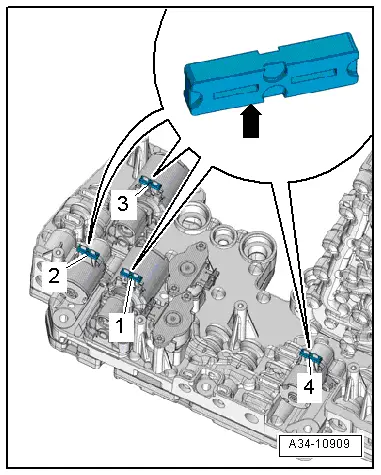 3
2
1
4
A34-10909