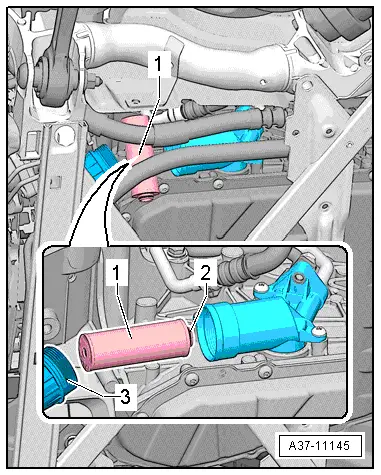 1
1
2
3
A37-11145