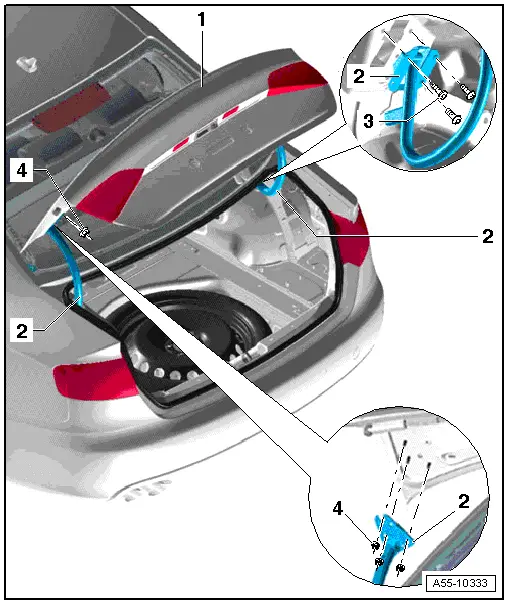 1
2
3
4
2
2
4
2
A55-10333