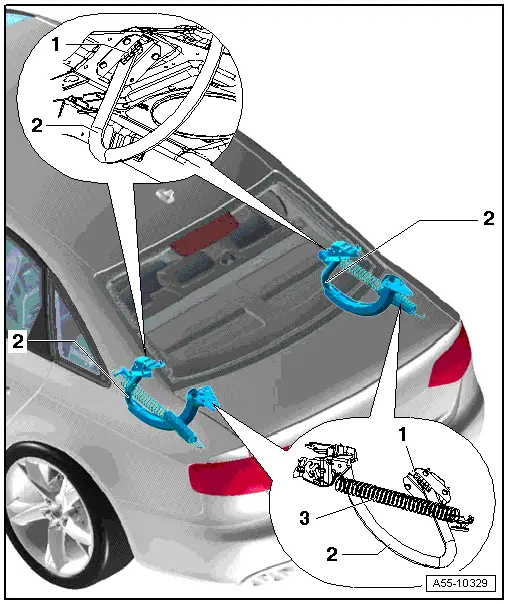 1
2
2
2
1
3
2
A55-10329