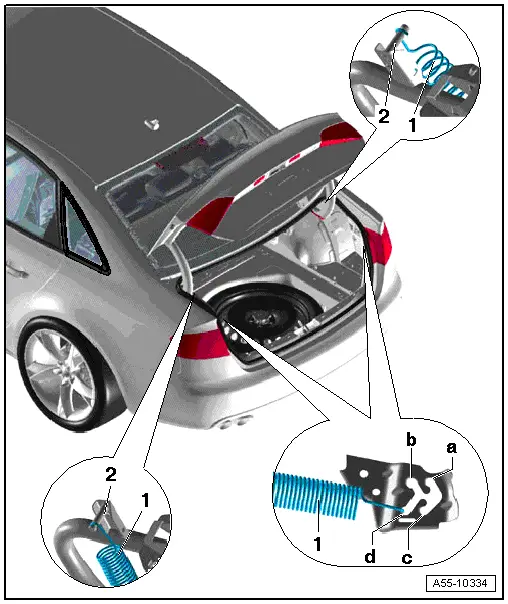 2
1
2
1
b
a
1
d
c
A55-10334