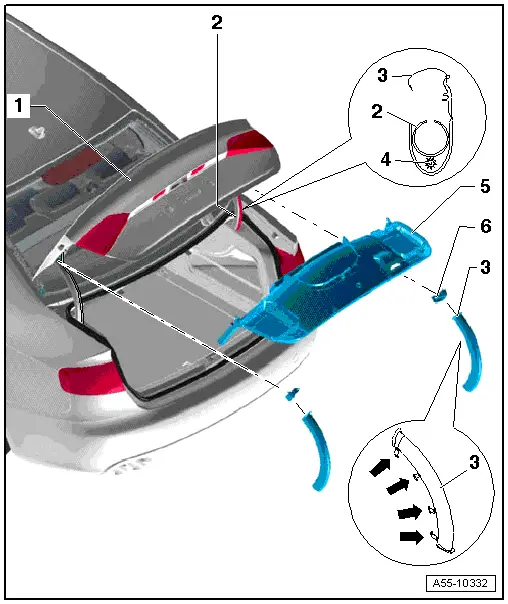 1
2
3
2
4
5
6
3
3
A55-10332