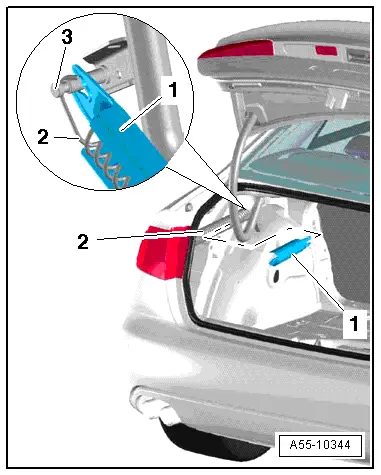 3
1
2
2
1
A55-10344