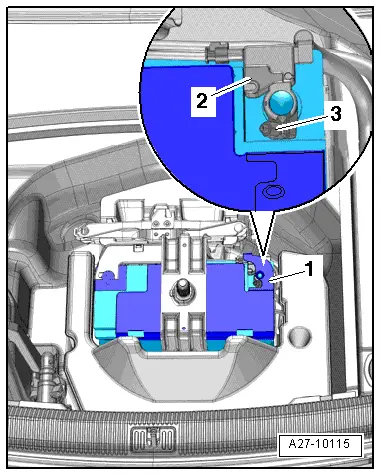 2
3
1
A27-10115