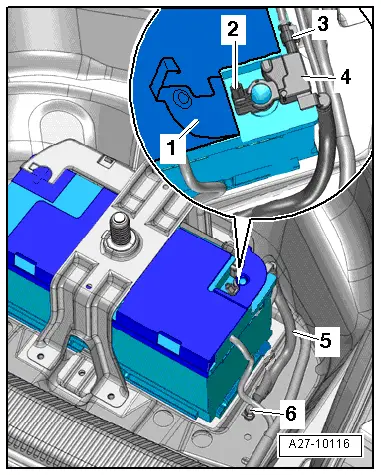 2
3
4
1
5
6
A27-10116