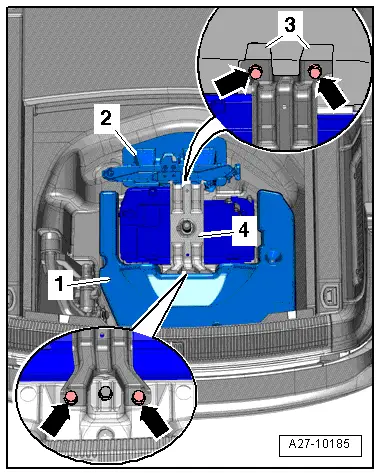 3
2
4
1
A27-10185