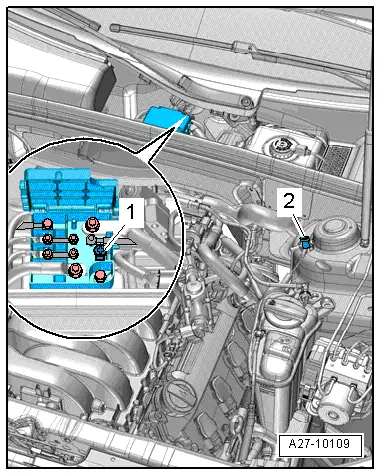 1
2
A27-10109