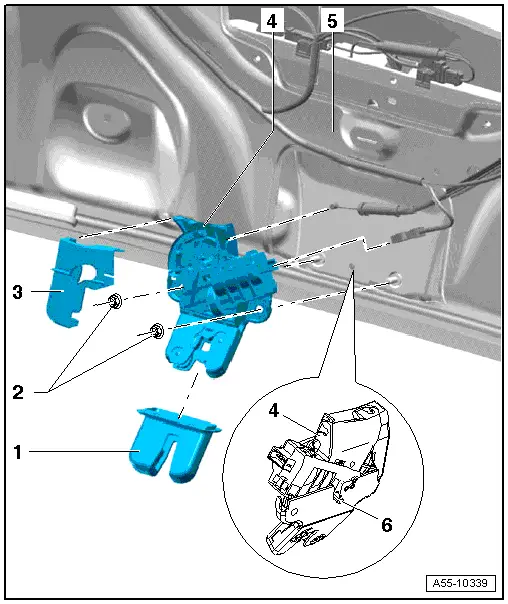 4
5
3
2
1
4
6
A55-10339