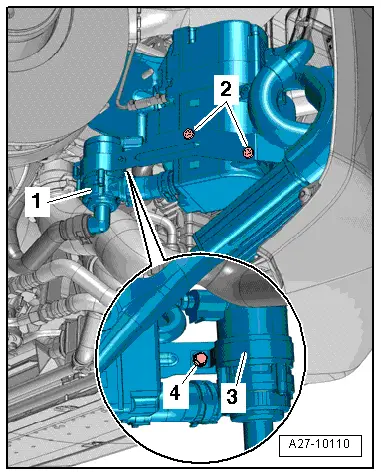 2
1
4
3
A27-10110