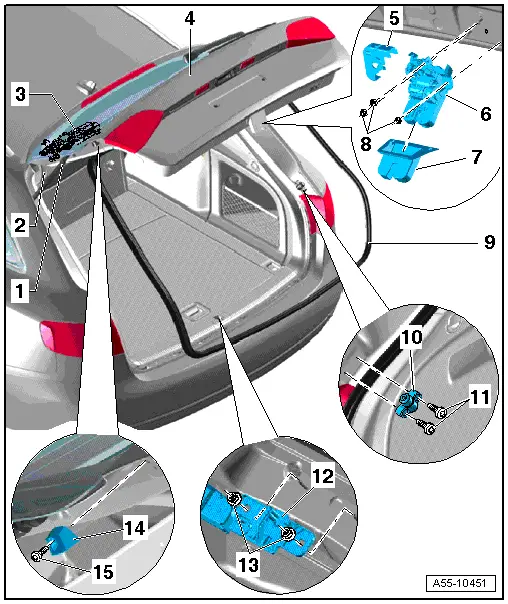 4
5
3
6
8
7
2
9
1
10
11
12
14
13
15
A55-10451