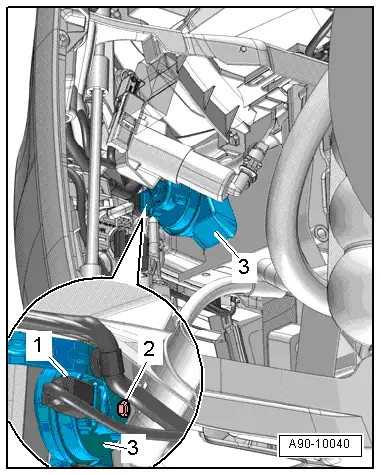 3

1

2

3

A90-10040