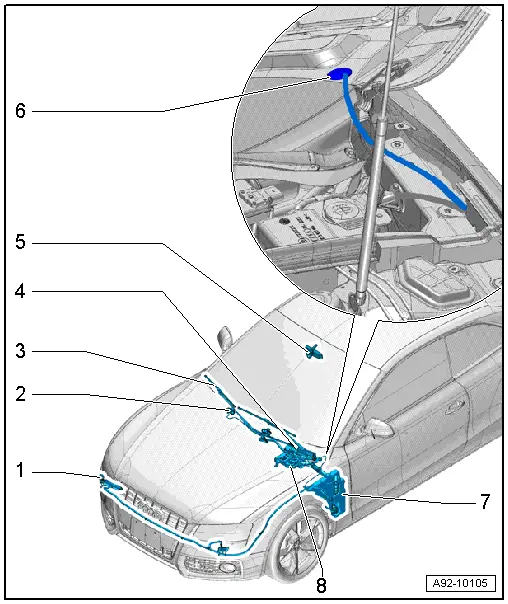 6
5
4
3
2
1
7
8
A92-10105