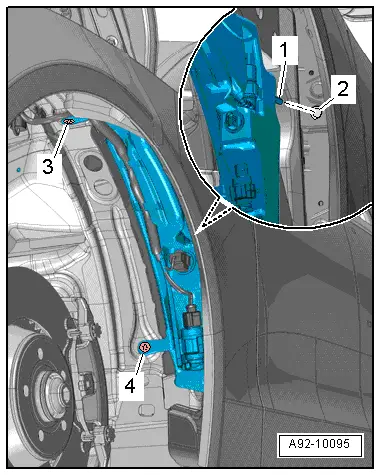 1
2
3
4
A92-10095