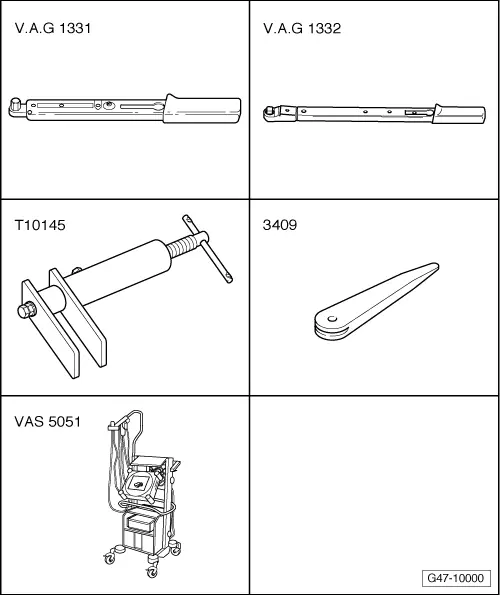 V.A.G 1331

V.A.G 1332

T10145

3409

VAS 5051

G47-10000