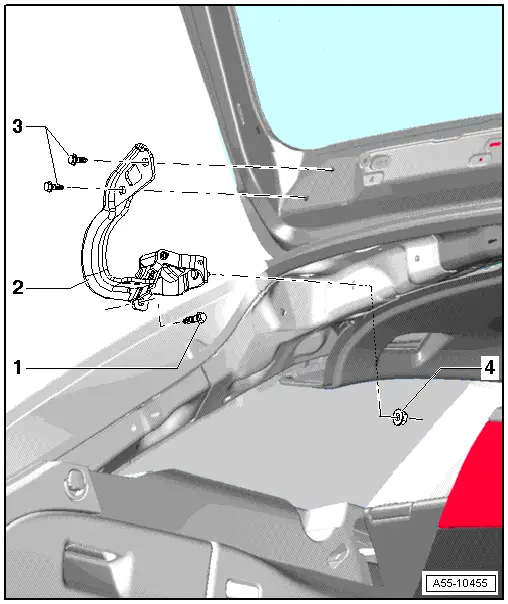 3
2
1
4
A55-10455