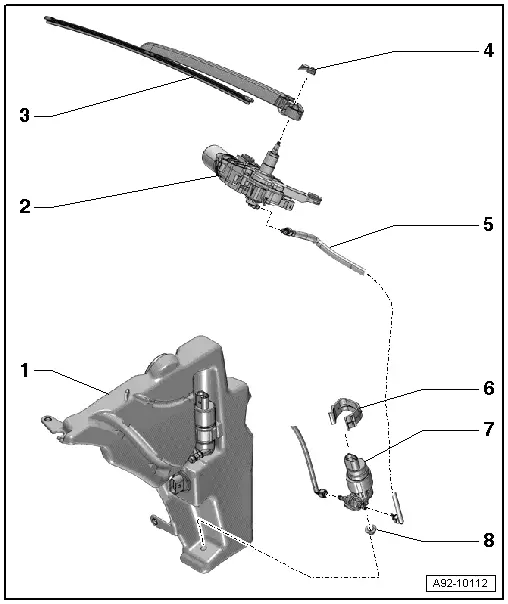 4
3
2
5
1
6
7
8
A92-10112