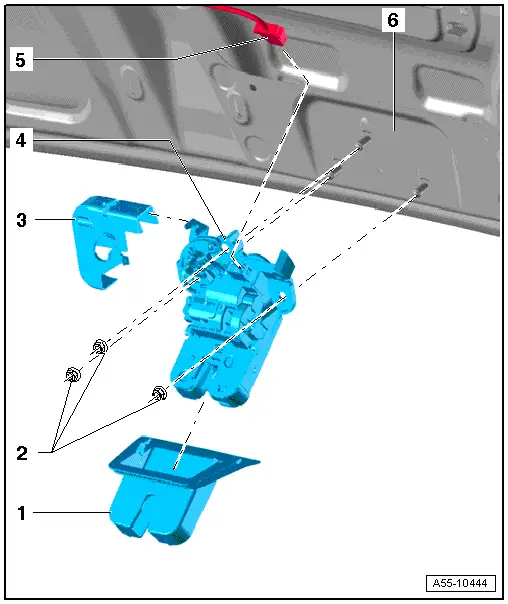 6
5
4
3
2
1
A55-10444