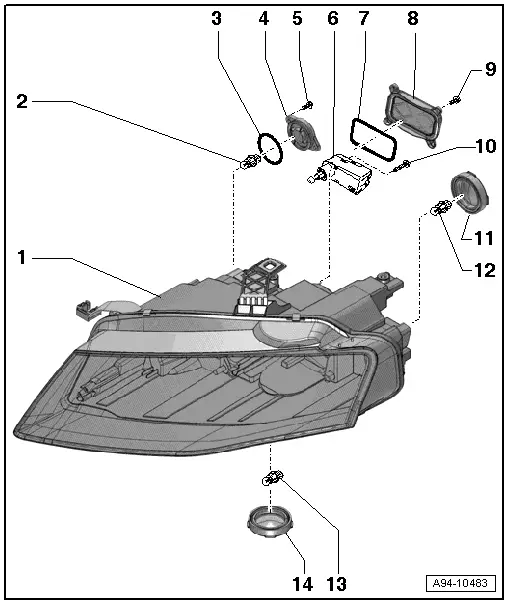 3
4
5
6
7
8
9
2
10
11
12
1
14
13
A94-10483