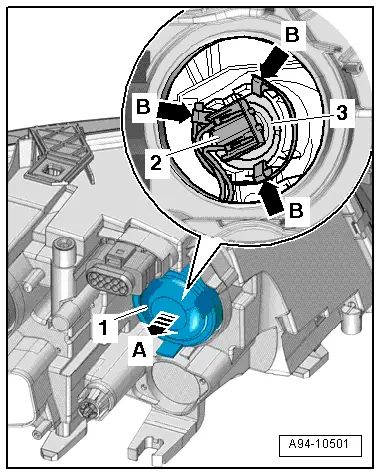 B
B
3
2
B
1
A
A94-10501