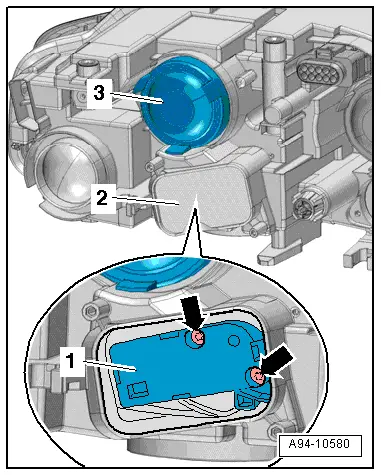 3
2
1
A94-10580