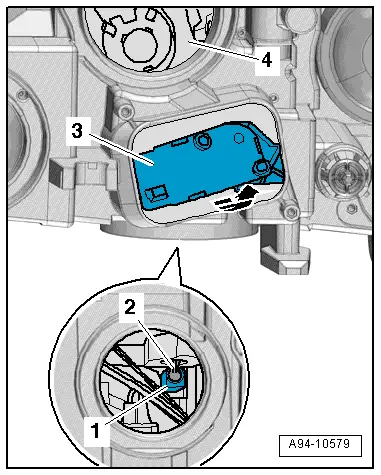 4
3
2
1
A94-10579